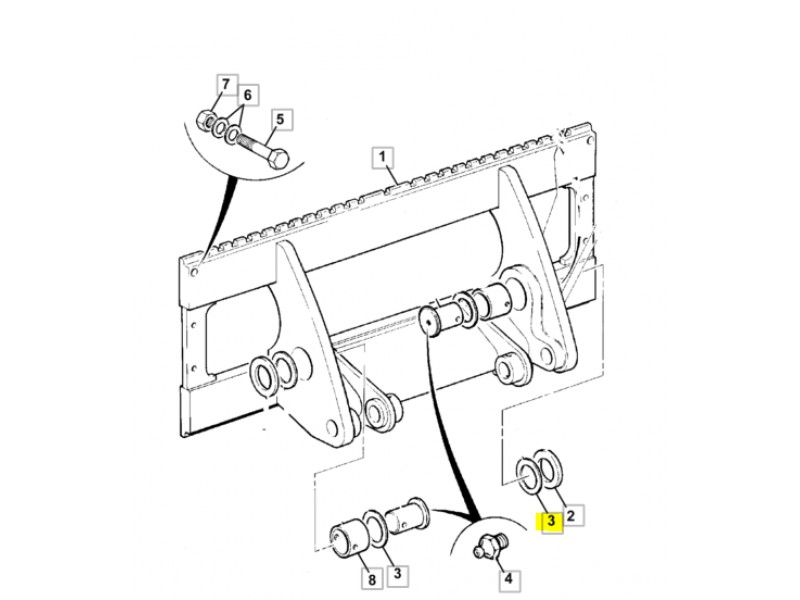 7
6
5
1
3
2
8
3
4