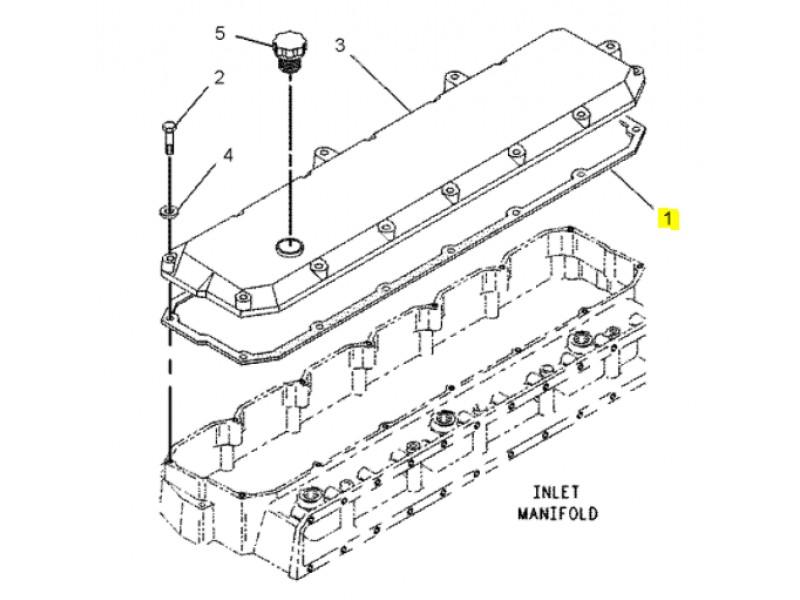 5
3
2
4
1
INLET
MANIFOLD