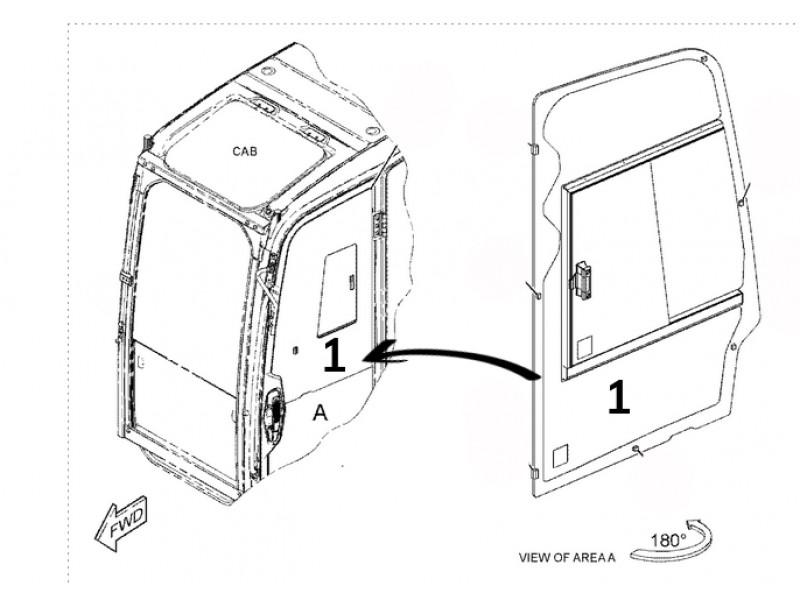 CAB

1

A

1

FWD

VIEW OF AREA A

180°