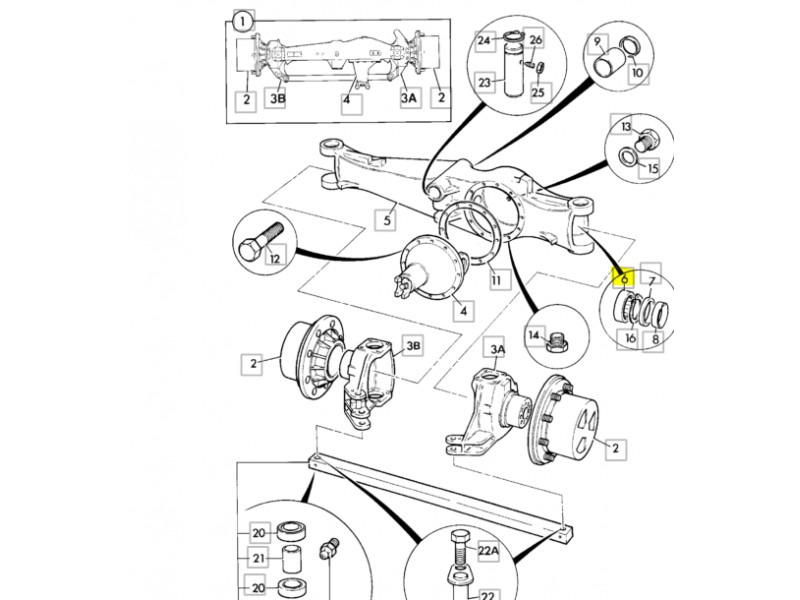 1
2
3B
4
3A
2
24
26
23
25
9
10
13
15
5
12
11
4
6
7
16
8
14
2
3B
3A
2
20
21
20
22A
22