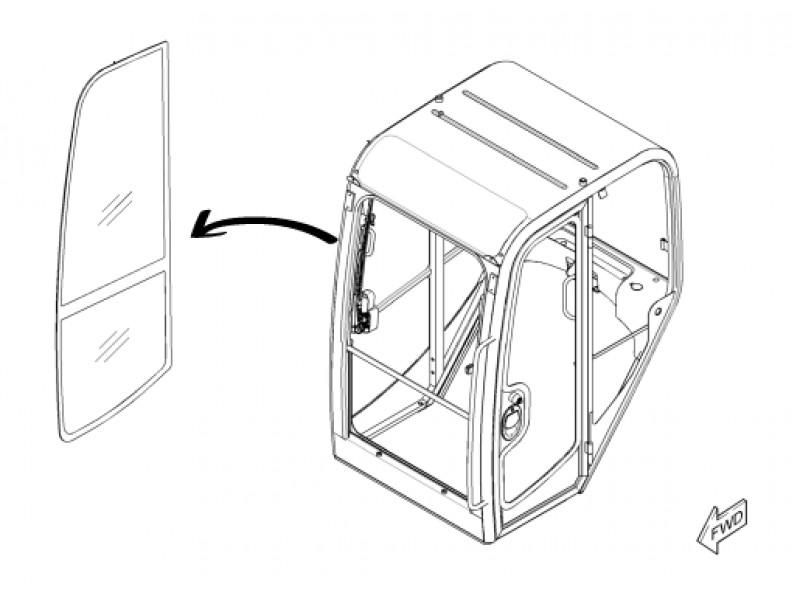 FWD