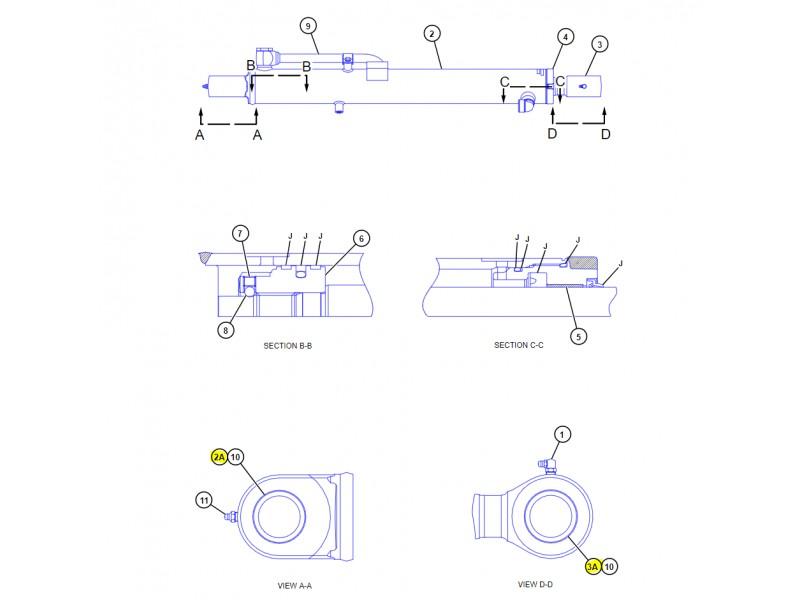 9
2
4
3
B
B
C
C
A
A
D
D

7
J J J
6
8
SECTION B-B

J J J J
J
5
SECTION C-C

2A 10
11
VIEW A-A

1
3A 10
VIEW D-D