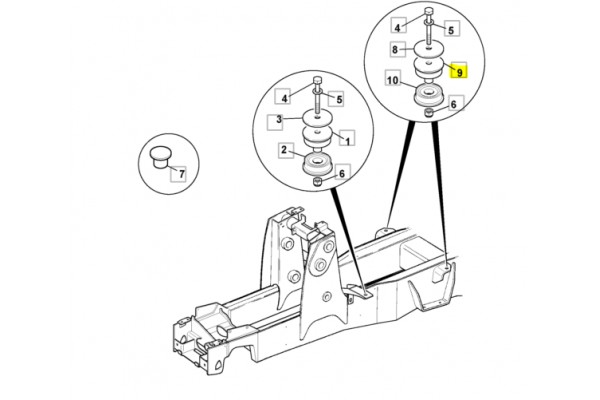 4
5
8
9
10
6
4
5
3
1
2
6
7