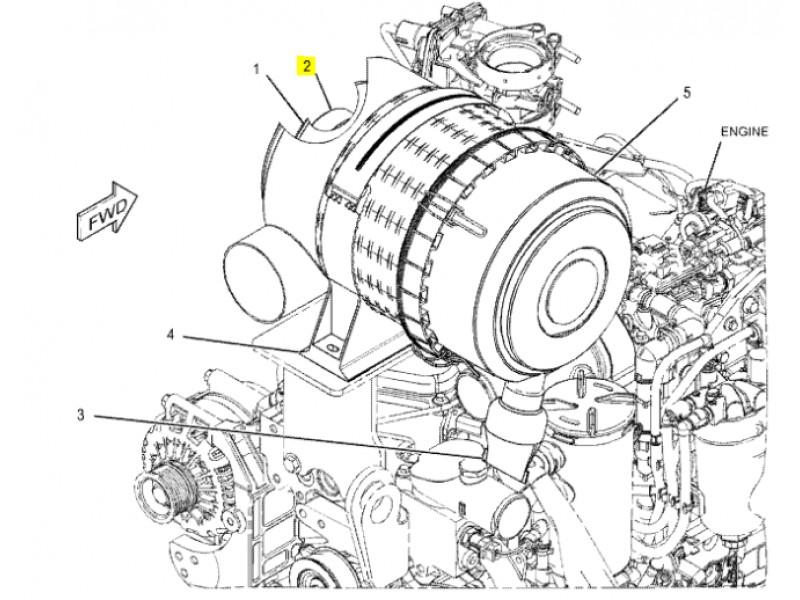 1
2
5
ENGINE
FWD
4
3