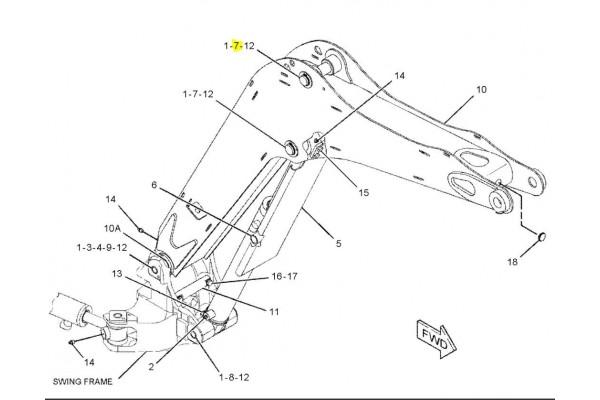 1-7-12
14
10
1-7-12
15
6
14
10A
5
1-3-4-9-12
18
13
16-17
11
FWD
14
2
1-8-12
SWING FRAME