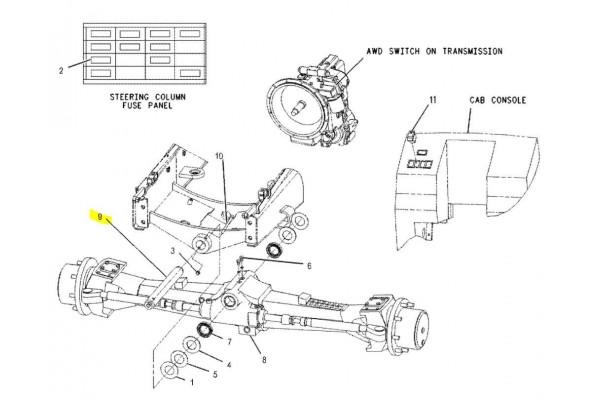 2

STEERING COLUMN FUSE PANEL

AWD SWITCH ON TRANSMISSION

11

CAB CONSOLE

10

9

3

6

7

4

5

1

8