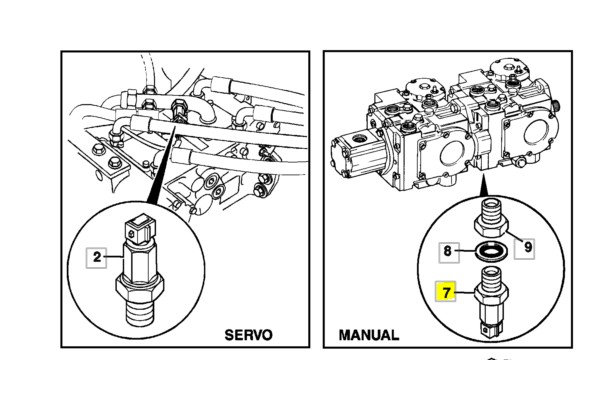 2

SERVO

9

8

7

MANUAL