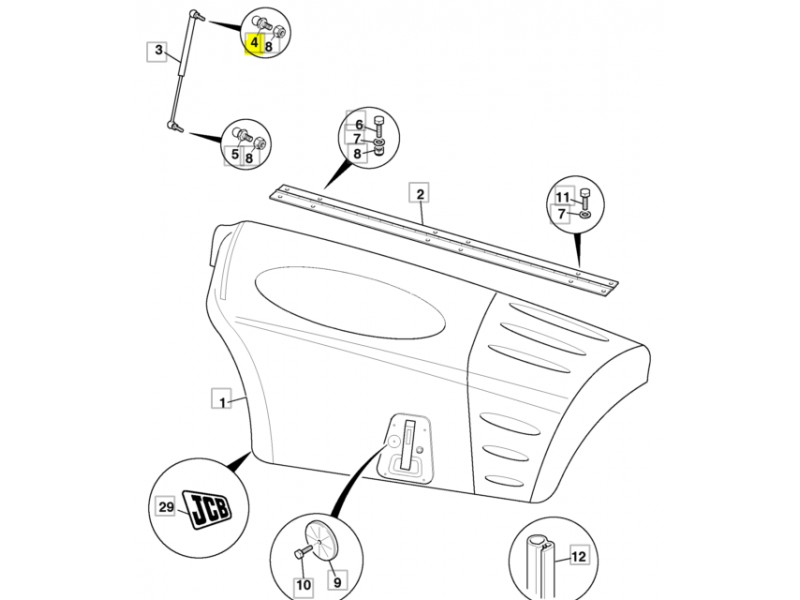 3
4
8
5
8
6
7
8
2
11
7
1
29
JCB
10
9
12