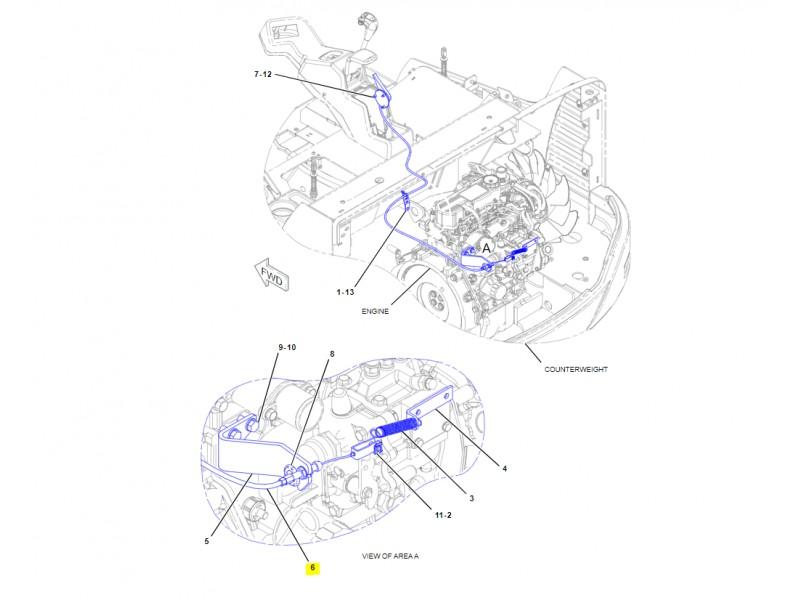 7-12

A

FWD

1-13

ENGINE

COUNTERWEIGHT

9-10

8

4

3

11-2

5

6

VIEW OF AREA A