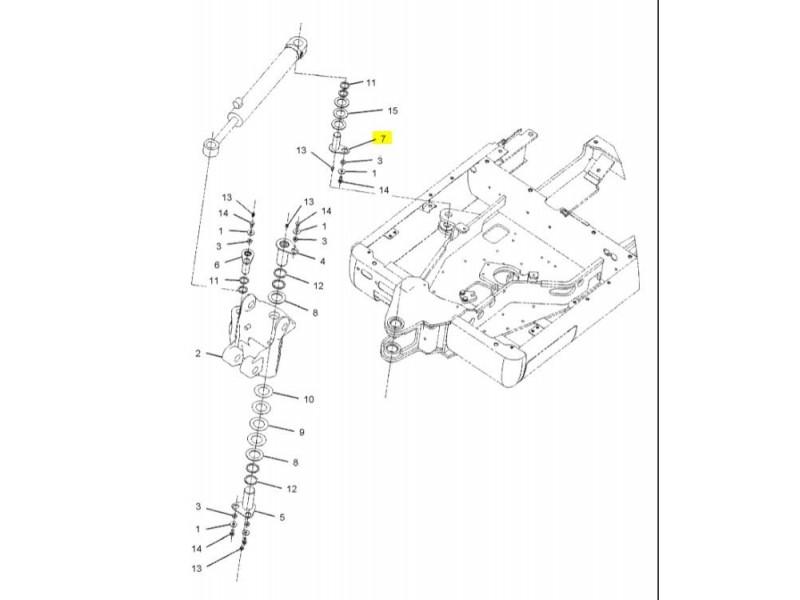 11
15
7
13
3
1
14
13
14
1
3
6
11
13
14
1
3
4
12
8
2
10
9
8
12
3
1
14
13
5