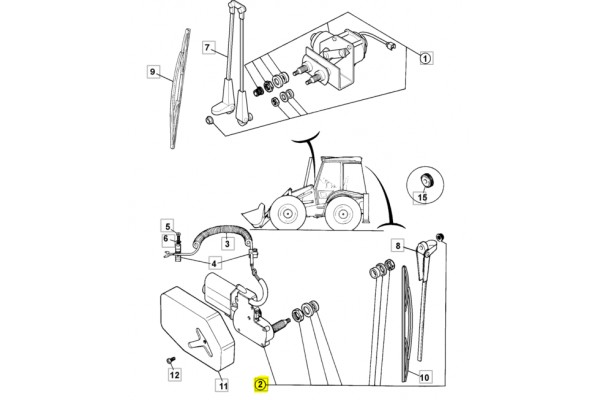 7
9
1
15
5
6
3
4
8
12
11
2
10