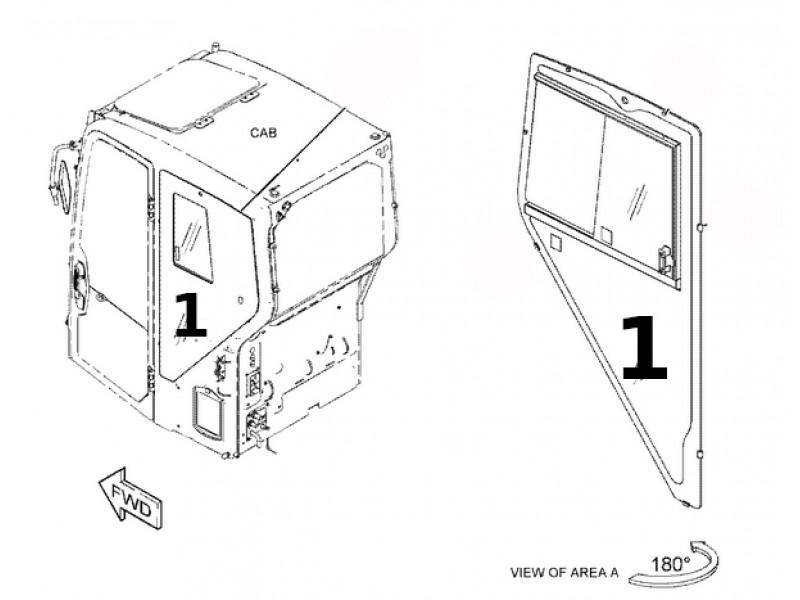 CAB

1

1

FWD

VIEW OF AREA A

180°