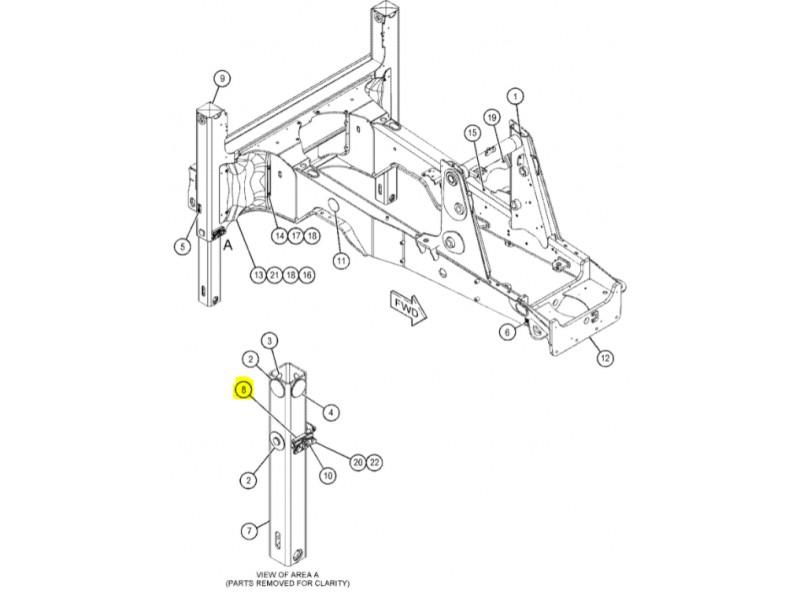 9
1
19
15
5
A
14 17 18
11
13 21 18 16
FWD
6
12
3
2
8
4
20 22
10
2
7
VIEW OF AREA A
(PARTS REMOVED FOR CLARITY)