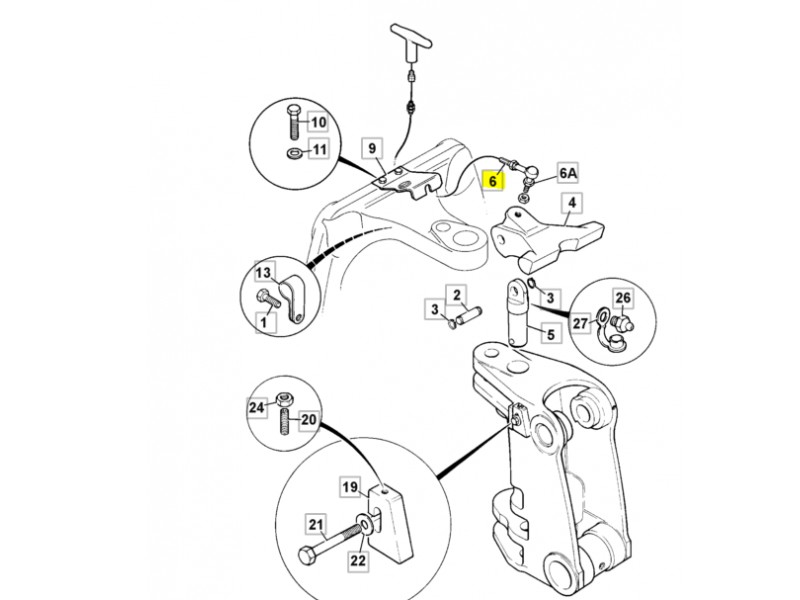 10
11
9
6
6A
4
13
1
3
2
3
26
27
5
24
20
19
21
22