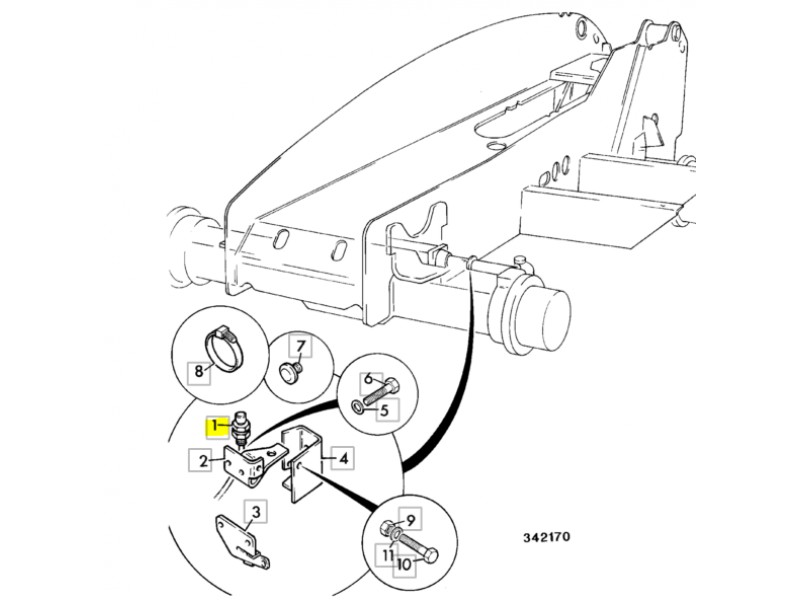 8
7
6
5
1
2
4
3
9
11
10
342170