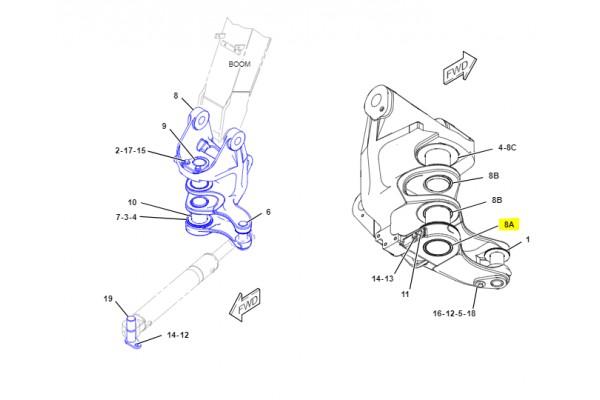 BOOM

8

9

2-17-15

10

7-3-4

6

19

14-12

FWD

FWD

4-8C

8B

8B

8A

1

14-13

11

16-12-5-18