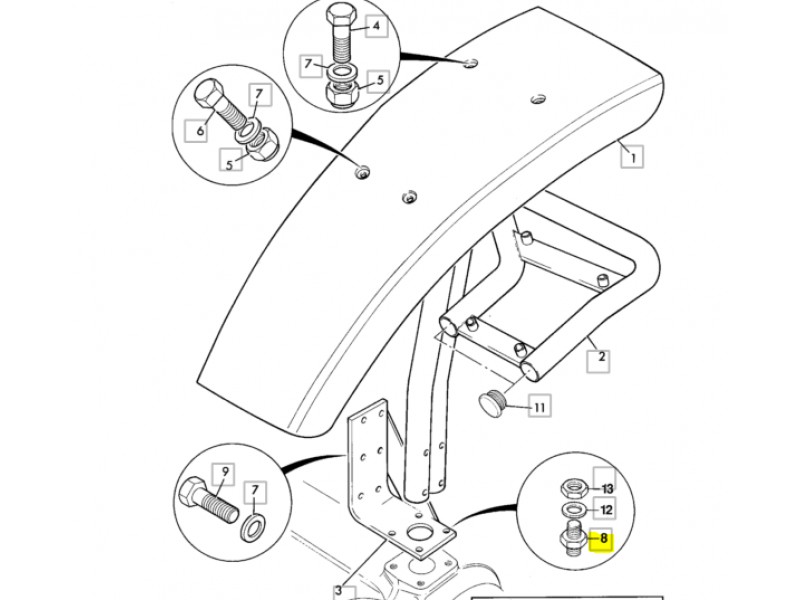 4
7
5
7
6
5
1
2
11
9
7
13
12
8
3