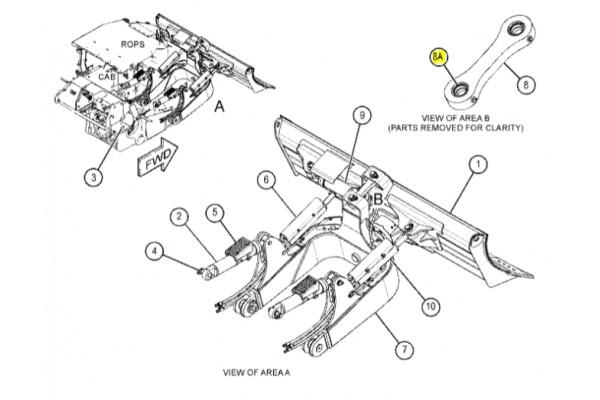 ROPS
CAB
A
3
FWD
8A
8
VIEW OF AREA B
(PARTS REMOVED FOR CLARITY)
9
1
6
B
2
5
4
10
7
VIEW OF AREA A