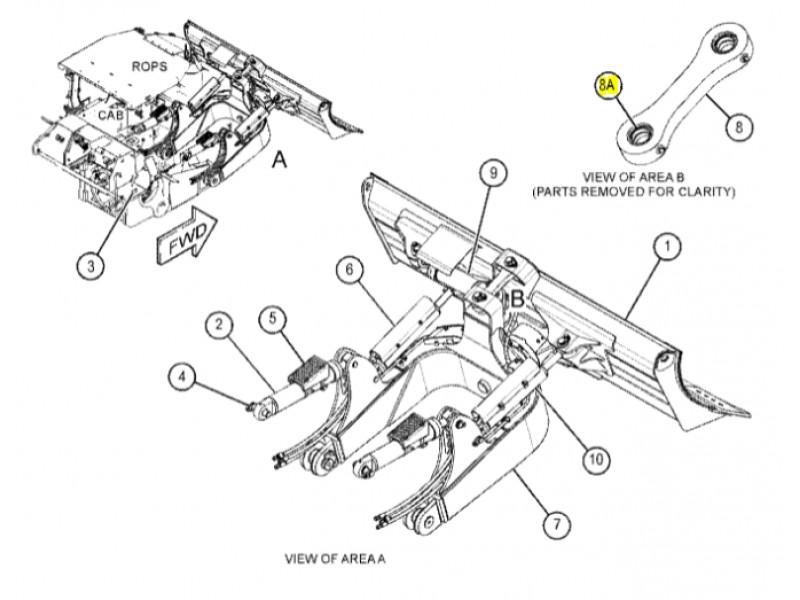 ROPS
CAB
A
FWD
3
8A
8
VIEW OF AREA B
(PARTS REMOVED FOR CLARITY)
9
1
6
B
2
5
4
10
7
VIEW OF AREA A