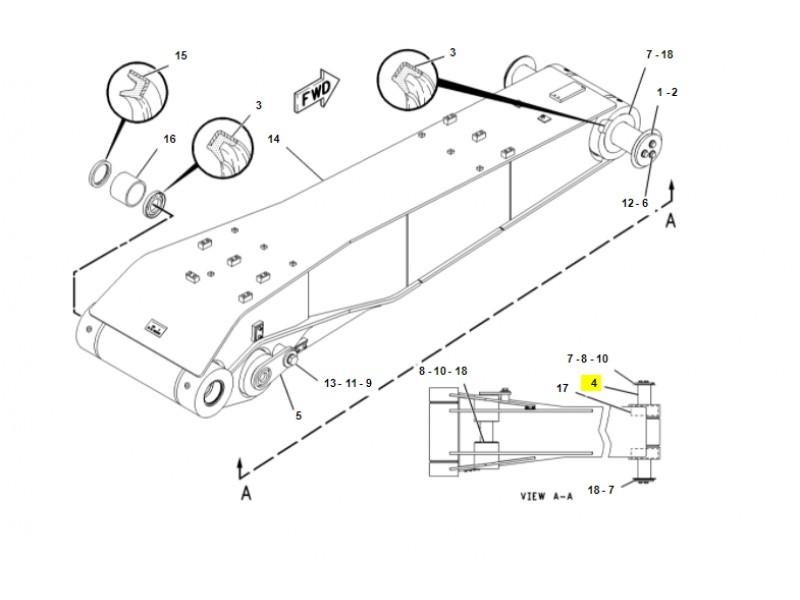 15

3

FWD

3

7 - 18

1 - 2

16

14

12 - 6

A

13 - 11 - 9

5

8 - 10 - 18

7 - 8 - 10

4

17

A

VIEW A-A

18 - 7