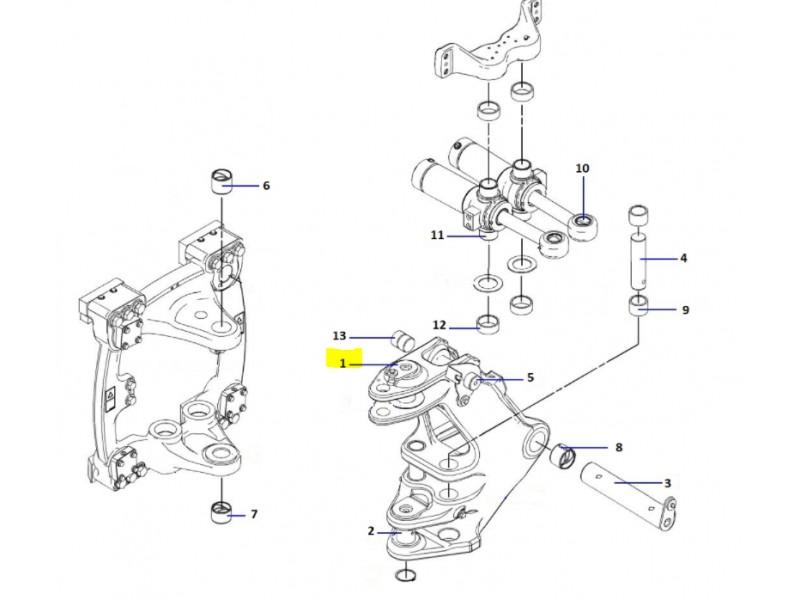 10
6
11
4
9
12
13
1
5
8
3
7
2