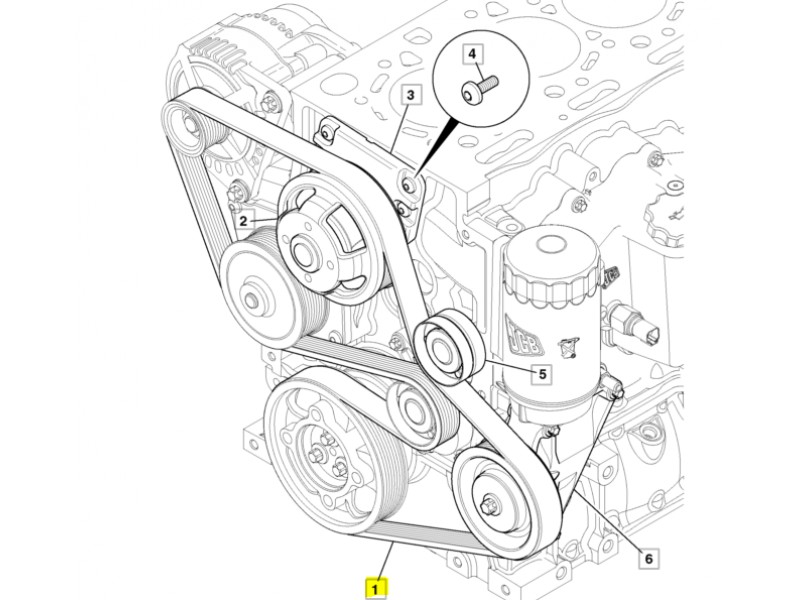 4
3
2
JCB
5
6
1