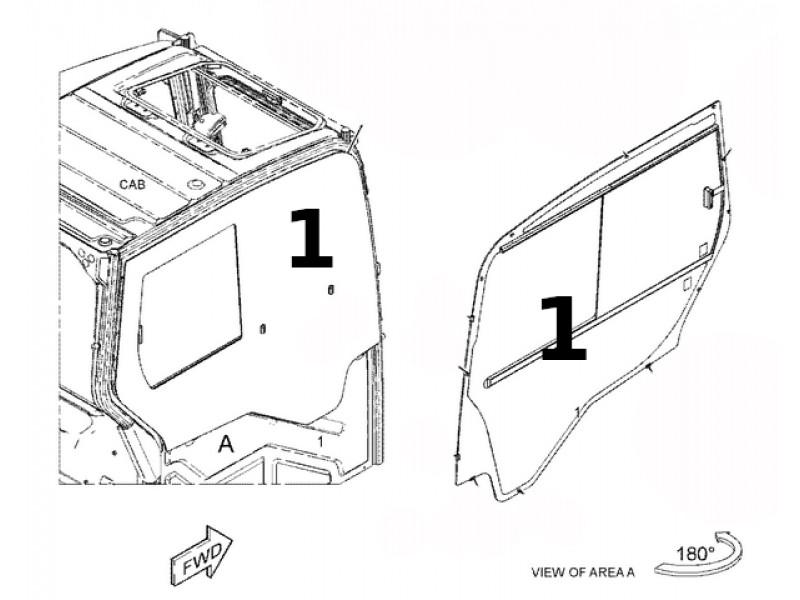 CAB

1

A

1

1

1

FWD

VIEW OF AREA A

180°