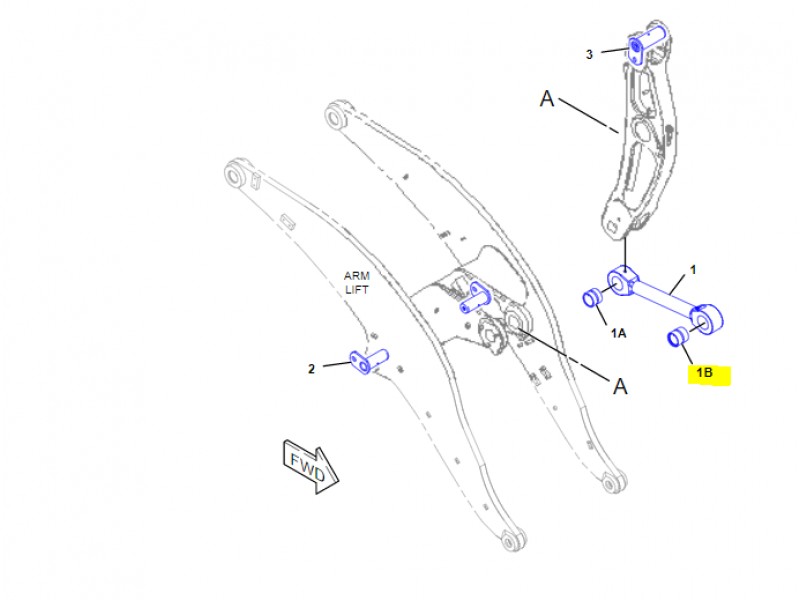 3

A

ARM LIFT

1

1A

1B

2

A

FWD