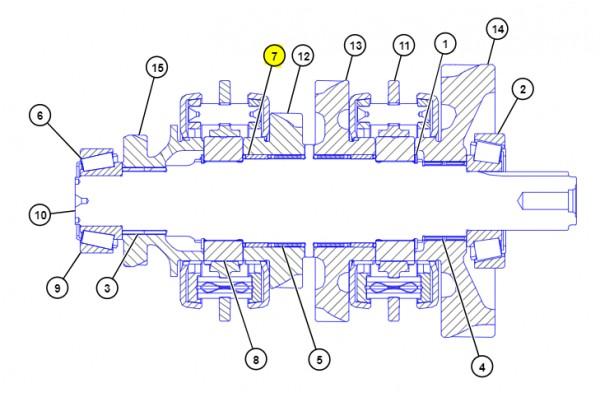 7
12
13
11
1
14
15
2
6
10
9
3
8
5
4