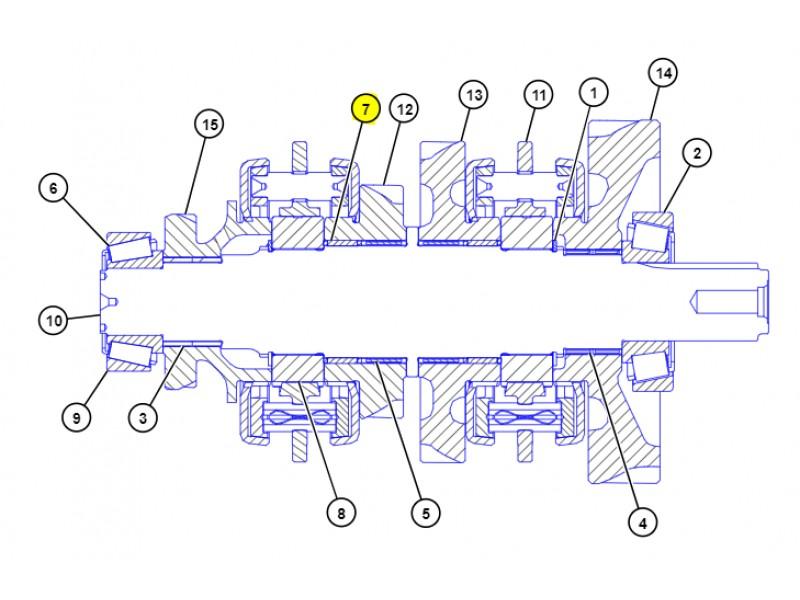 7
12
13
11
1
14
15
2
6
10
9
3
8
5
4