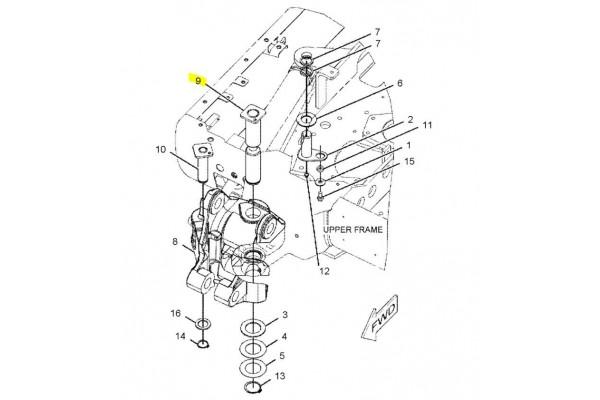 7
7
9
6
2
11
10
1
15
UPPER FRAME
8
12
FWD
16
3
14
4
5
13