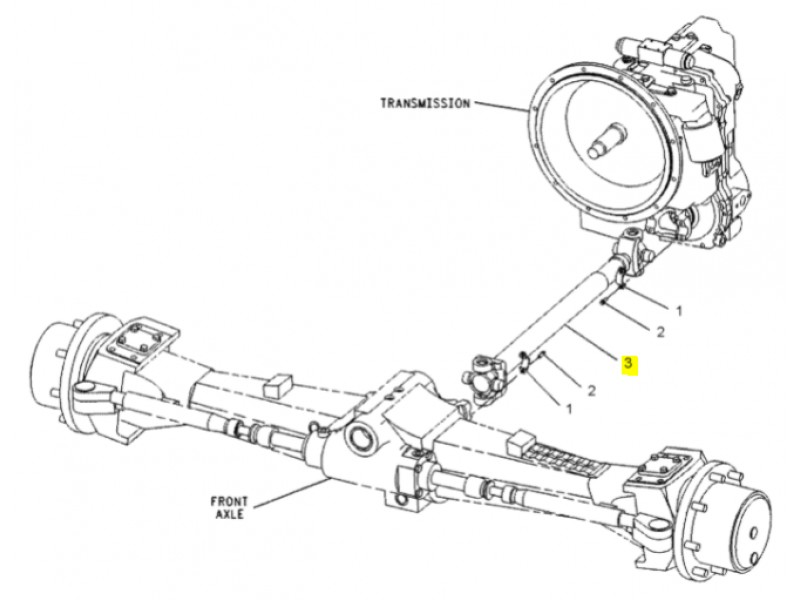 TRANSMISSION

1

2

3

2

1

FRONT AXLE