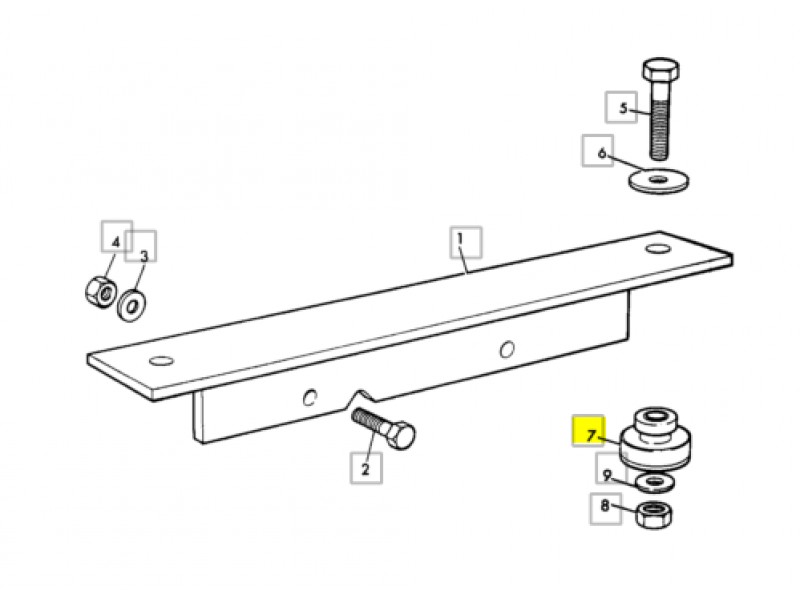 5
6
4
3
1
2
7
9
8