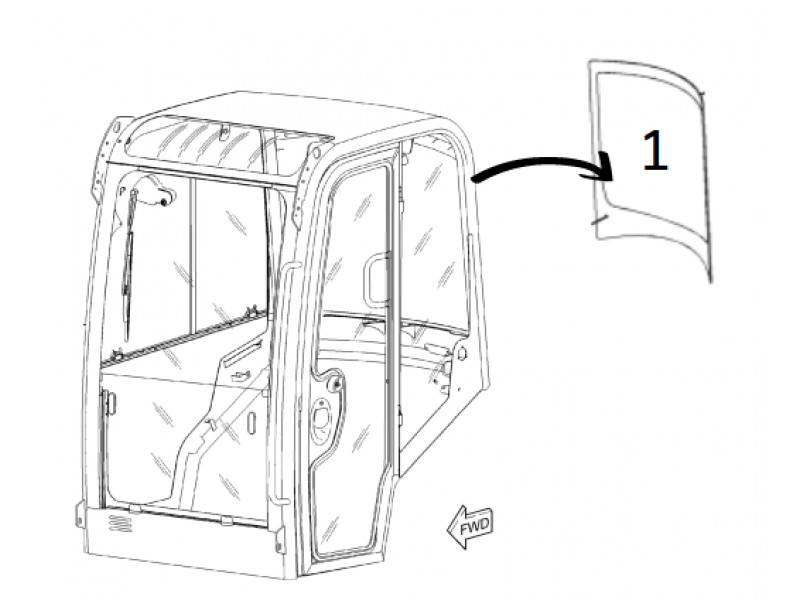 1

FWD