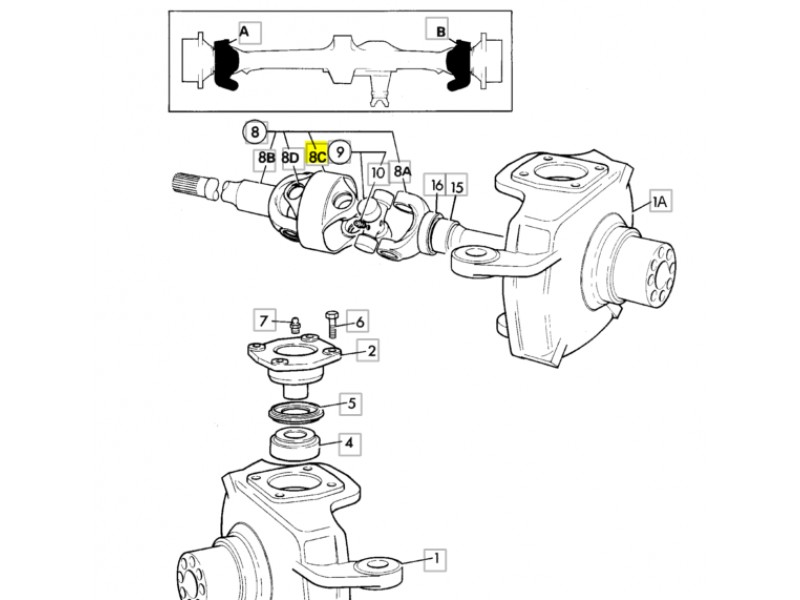 A
B
8
8B
8D
8C
9
10
8A
16
15
1A
7
6
2
5
4
1