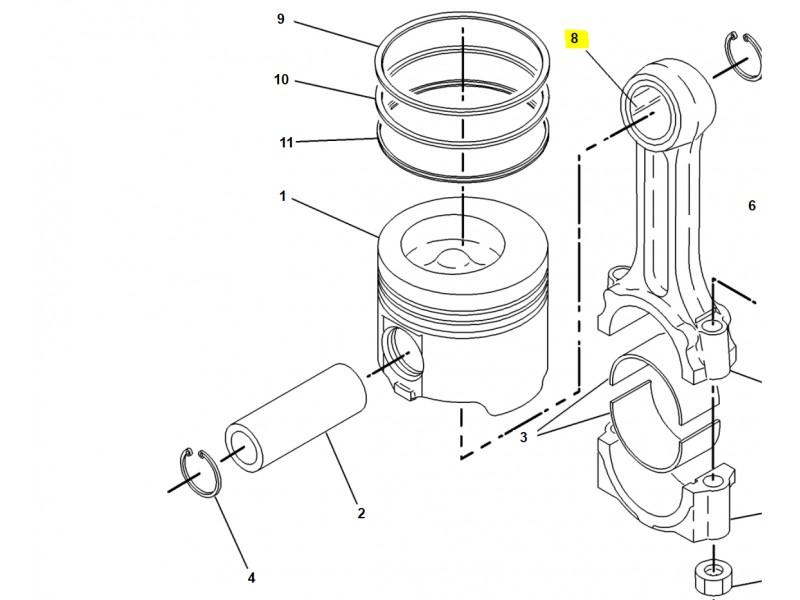 9
10
11
1
8
6
3
2
4