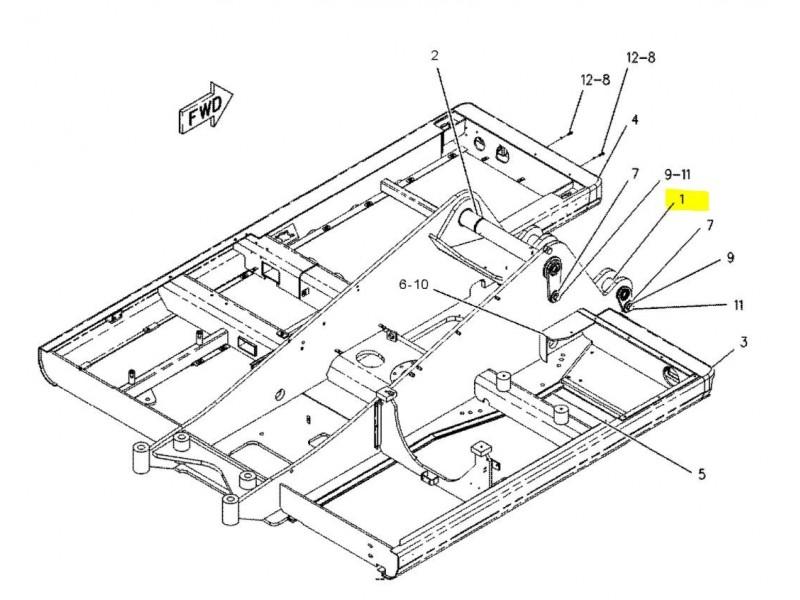 FWD
2
12-8
12-8
4
7
9-11
1
7
9
11
6-10
3
5