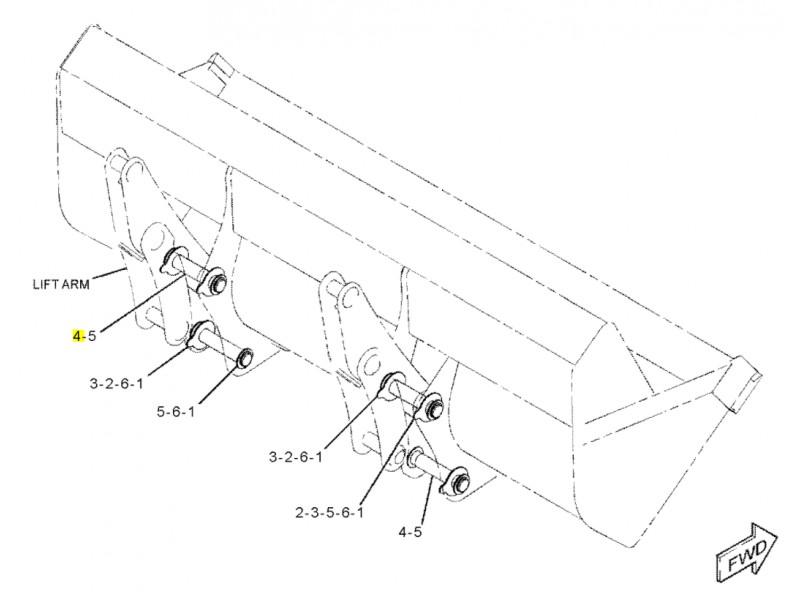 LIFT ARM

4-5

3-2-6-1

5-6-1

3-2-6-1

2-3-5-6-1

4-5

FWD