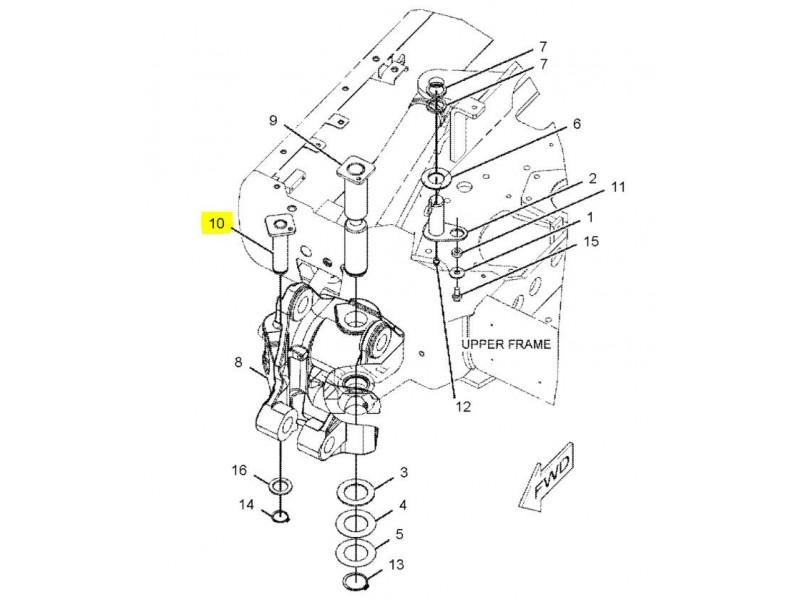 7
7
9
6
2
11
10
1
15
UPPER FRAME
8
12
16
3
14
4
5
13
FWD