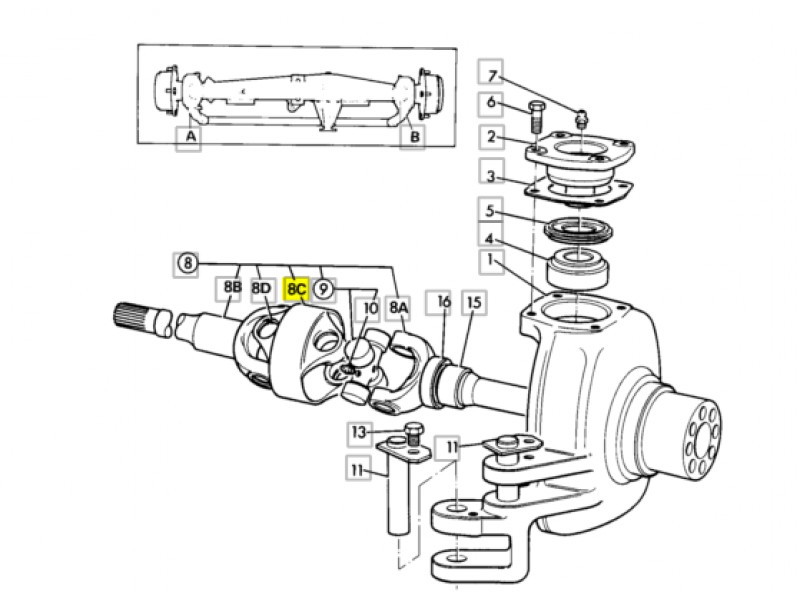 A
B
7
6
2
3
5
4
1
8
8B
8D
8C
9
10
8A
16
15
13
11
11