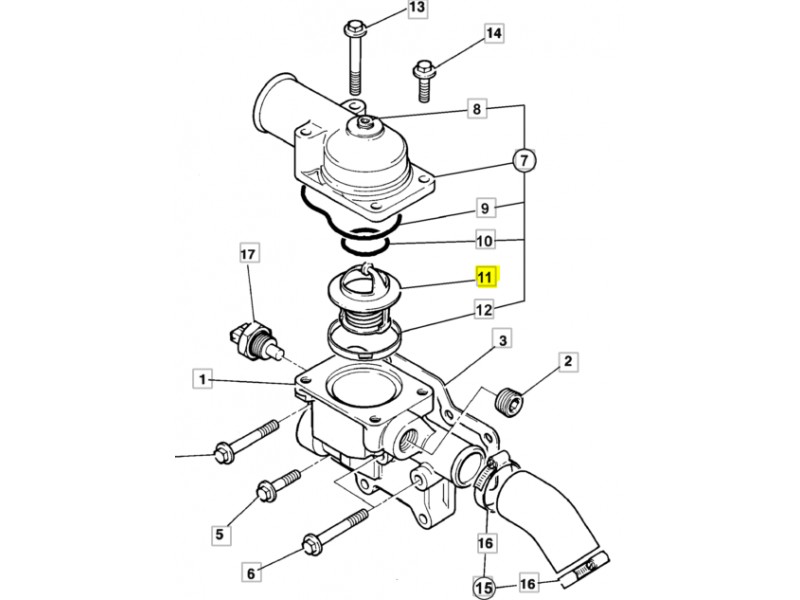 13
14
8
7
9
10
17
11
12
3
2
1
5
6
16
15
16