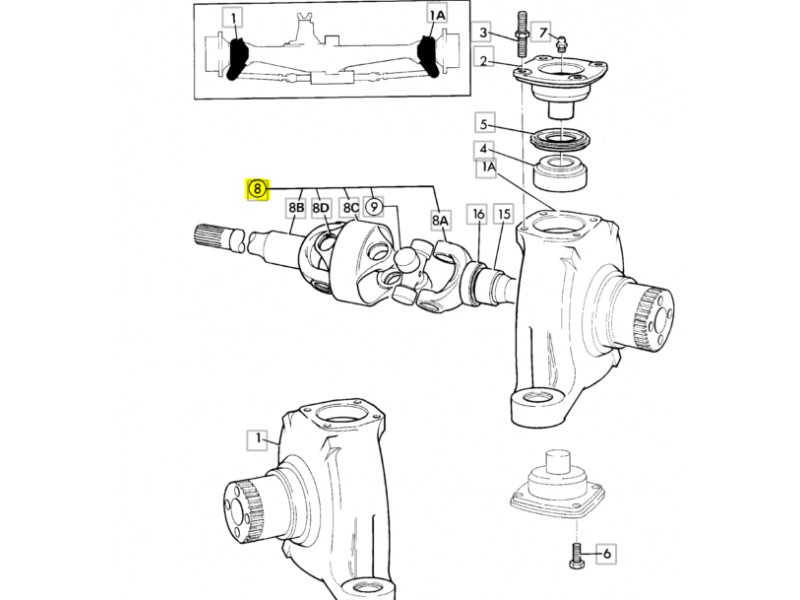 1
1A
3
7
2
5
4
1A
8
8B
8D
8C
9
8A
16
15
1
6