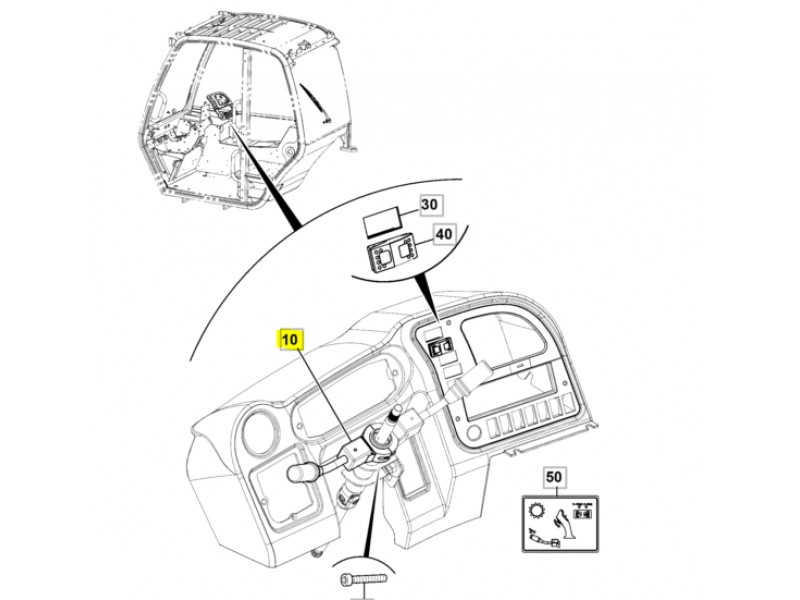 30
40
10
50