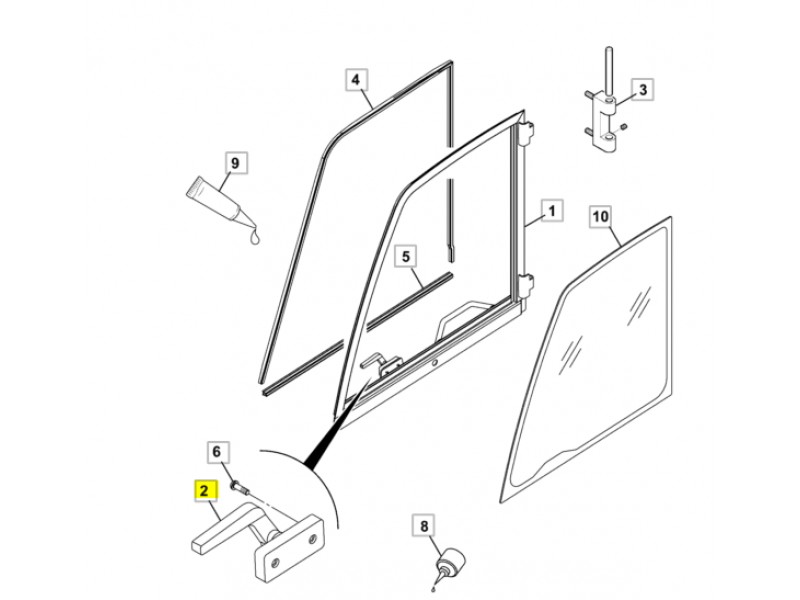 4
3
9
1
10
5
6
2
8