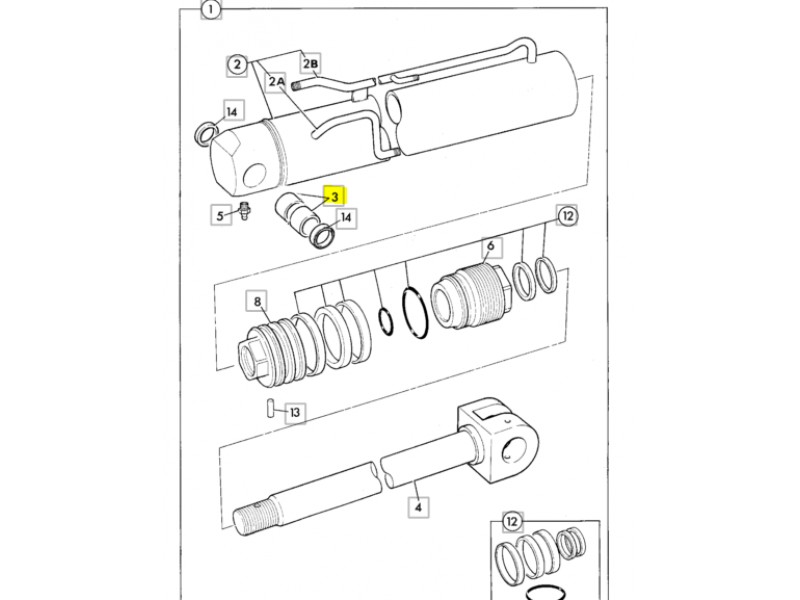 1
2
2B
2A
14
3
5
14
12
6
8
13
4
12