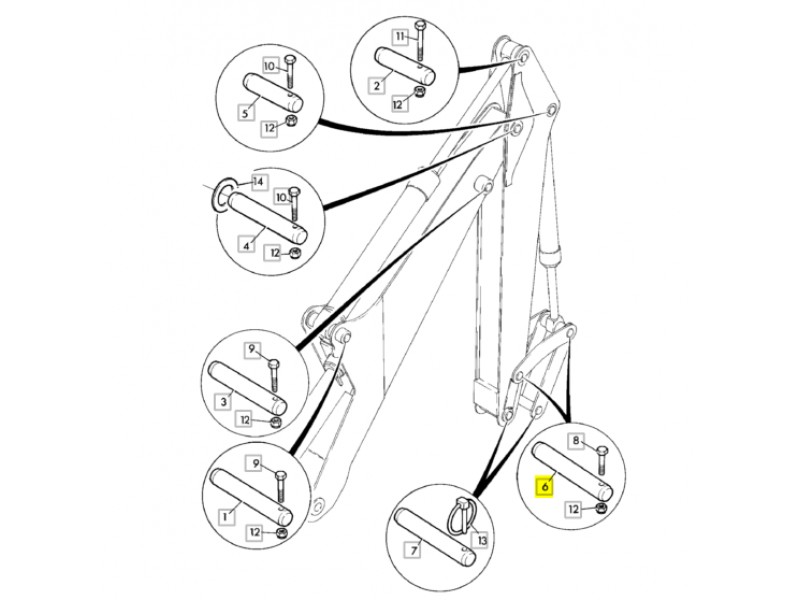 11
2
12
10
5
12
14
10
4
12
9
3
12
9
1
12
8
6
12
13
7