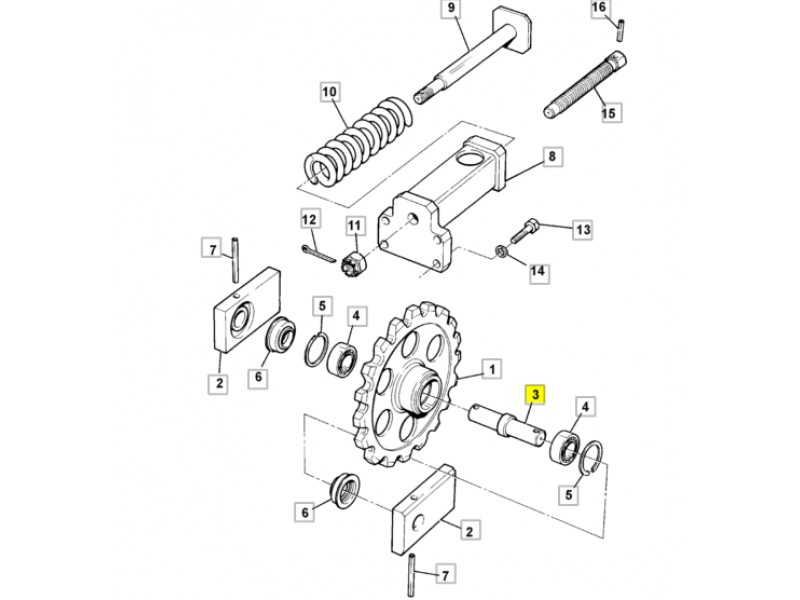 9
16
10
15
8
12
11
13
7
14
5
4
2
6
1
3
4
5
6
2
7