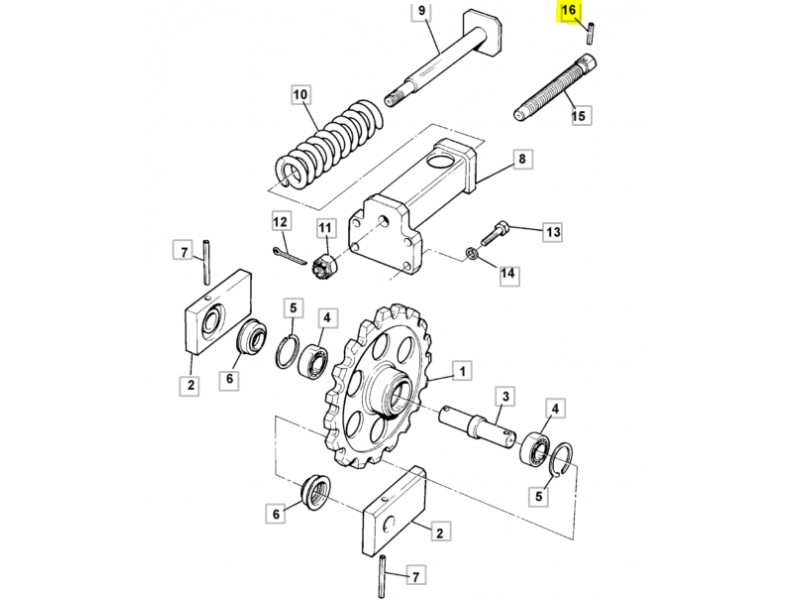 9
16
10
15
8
12
11
13
7
14
5
4
2
6
1
3
4
5
6
2
7