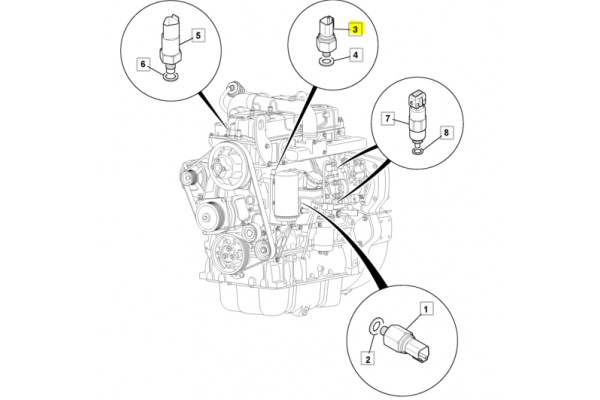 5
6
3
4
7
8
1
2