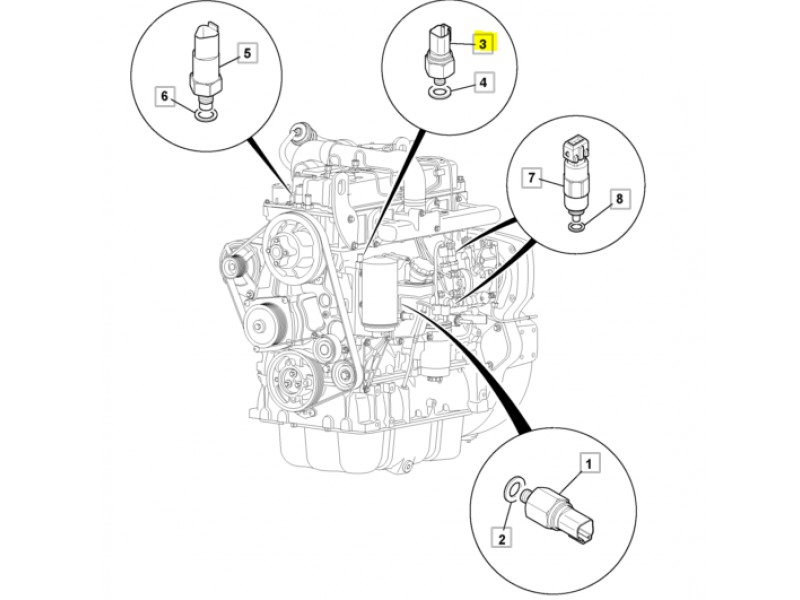 5
6
3
4
7
8
1
2